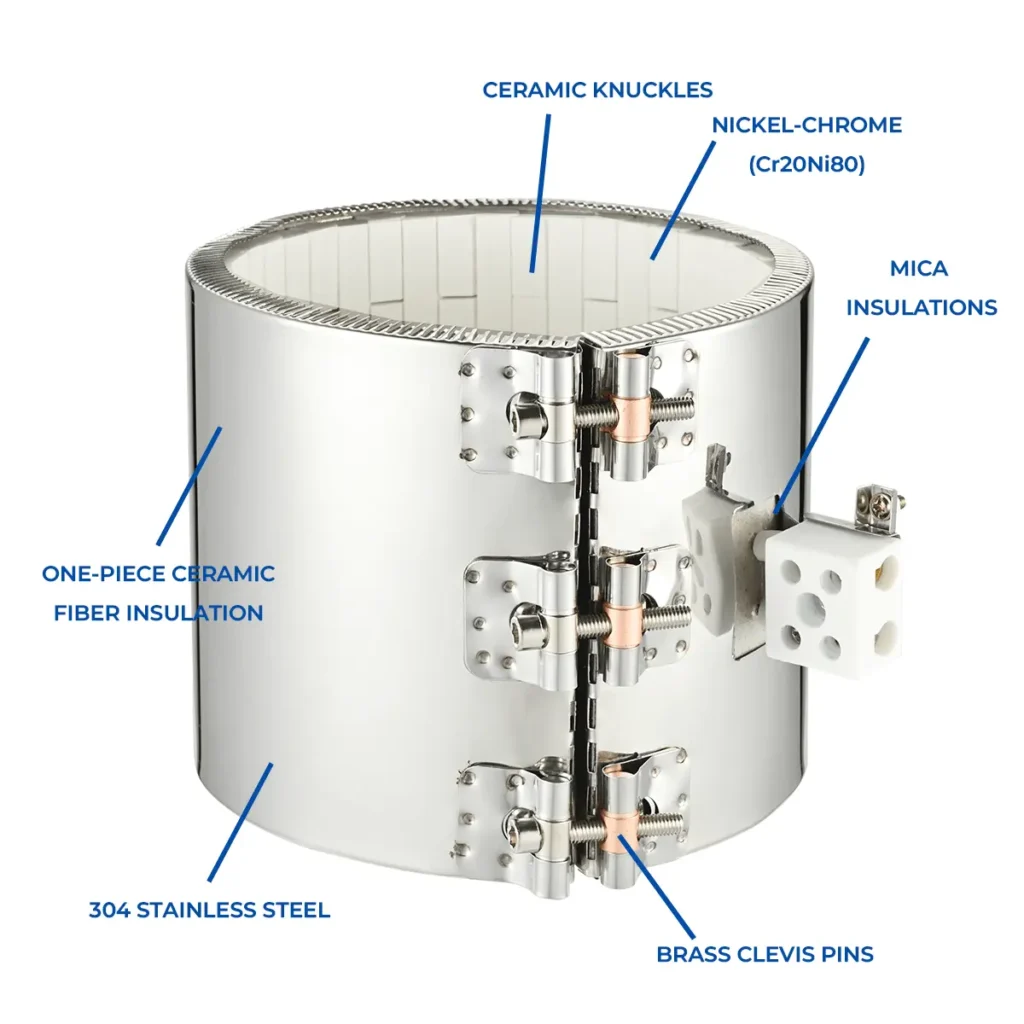 CERAMIC KNUCKLES

NICKEL-CHROME (Cr20Ni80)

MICA INSULATIONS

ONE-PIECE CERAMIC FIBER INSULATION

304 STAINLESS STEEL

BRASS CLEVIS PINS